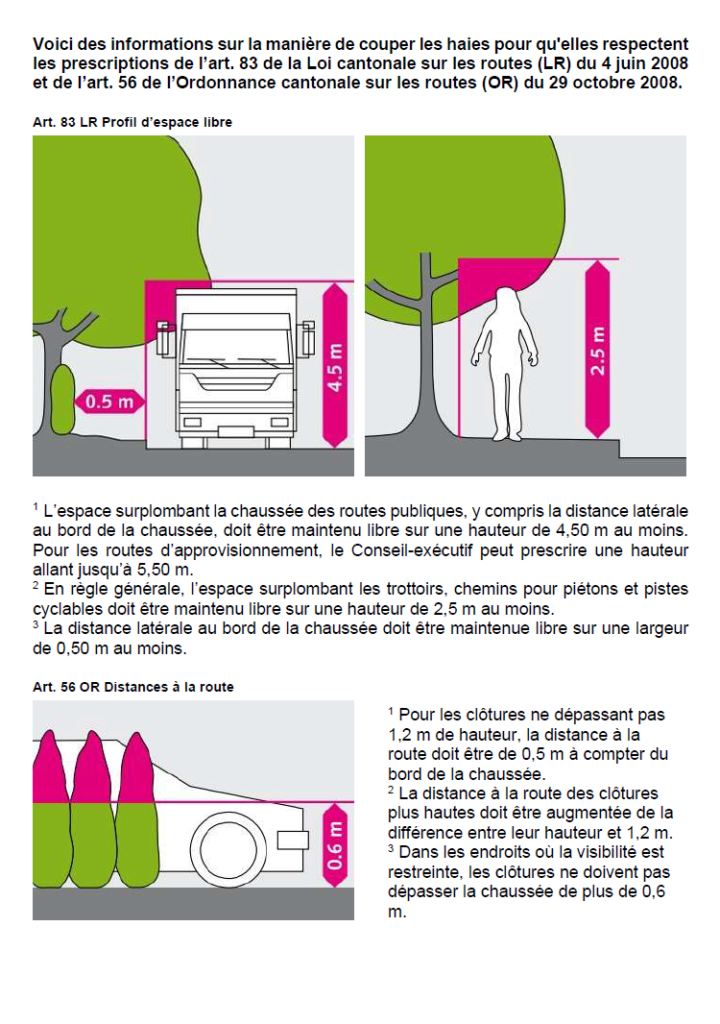 Voici des informations sur la manière de couper les haies pour qu'elles respectent les prescriptions de l'art. 83 de la Loi cantonale sur les routes (LR) du 4 juin 2008 et de l'art. 56 de l'Ordonnance cantonale sur les routes (OR) du 29 octobre 2008.

Art. 83 LR Profil d'espace libre

0.5 m

4.5 m

2.5 m

$^1$ L'espace surplombant la chaussée des routes publiques, y compris la distance latérale au bord de la chaussée, doit être maintenu libre sur une hauteur de 4,50 m au moins. Pour les routes d'approvisionnement, le Conseil-exécutif peut prescrire une hauteur allant jusqu'à 5,50 m.
$^2$ En règle générale, l'espace surplombant les trottoirs, chemins pour piétons et pistes cyclables doit être maintenu libre sur une hauteur de 2,5 m au moins.
$^3$ La distance latérale au bord de la chaussée doit être maintenue libre sur une largeur de 0,50 m au moins.

Art. 56 OR Distances à la route

0.6 m

$^1$ Pour les clôtures ne dépassant pas 1,2 m de hauteur, la distance à la route doit être de 0,5 m à compter du bord de la chaussée.
$^2$ La distance à la route des clôtures plus hautes doit être augmentée de la différence entre leur hauteur et 1,2 m.
$^3$ Dans les endroits où la visibilité est restreinte, les clôtures ne doivent pas dépasser la chaussée de plus de 0,6 m.